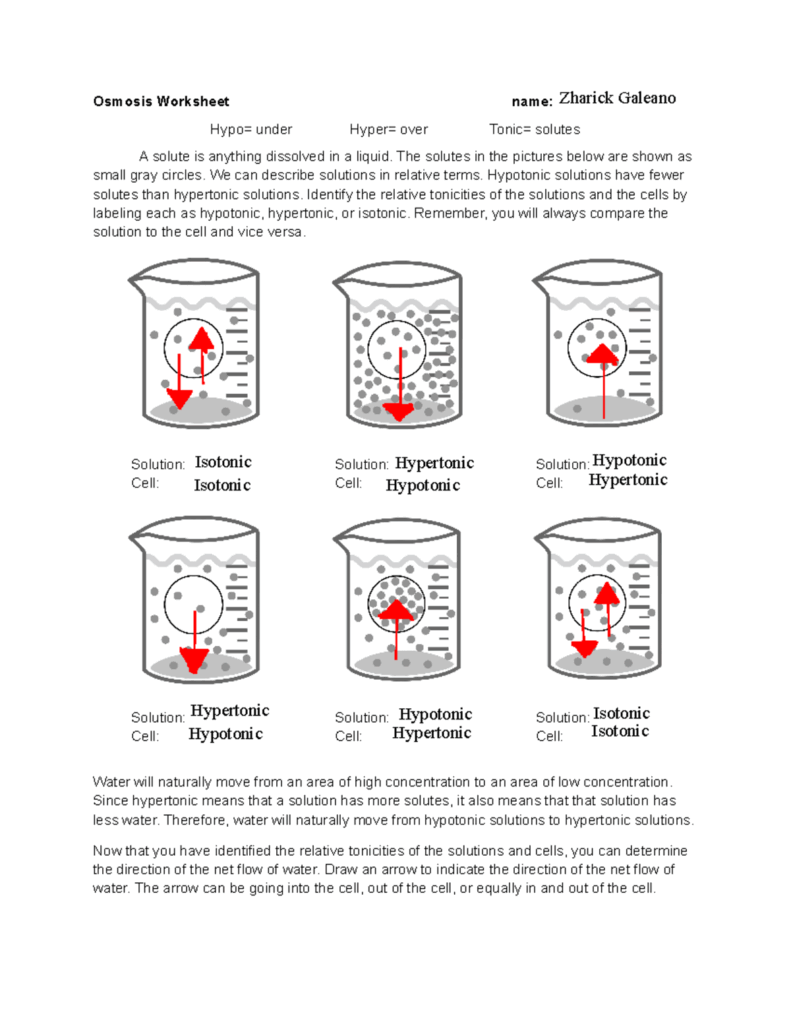 Osmosis Worksheet name: Zharick Galeano

Hypo= under Hyper= over Tonic= solutes

A solute is anything dissolved in a liquid. The solutes in the pictures below are shown as small gray circles. We can describe solutions in relative terms. Hypotonic solutions have fewer solutes than hypertonic solutions. Identify the relative tonicities of the solutions and the cells by labeling each as hypotonic, hypertonic, or isotonic. Remember, you will always compare the solution to the cell and vice versa.

Solution: Isotonic
Cell: Isotonic

Solution: Hypertonic
Cell: Hypotonic

Solution: Hypotonic
Cell: Hypertonic

Solution: Hypertonic
Cell: Hypotonic

Solution: Hypotonic
Cell: Hypertonic

Solution: Isotonic
Cell: Isotonic

Water will naturally move from an area of high concentration to an area of low concentration. Since hypertonic means that a solution has more solutes, it also means that that solution has less water. Therefore, water will naturally move from hypotonic solutions to hypertonic solutions.

Now that you have identified the relative tonicities of the solutions and cells, you can determine the direction of the net flow of water. Draw an arrow to indicate the direction of the net flow of water. The arrow can be going into the cell, out of the cell, or equally in and out of the cell.