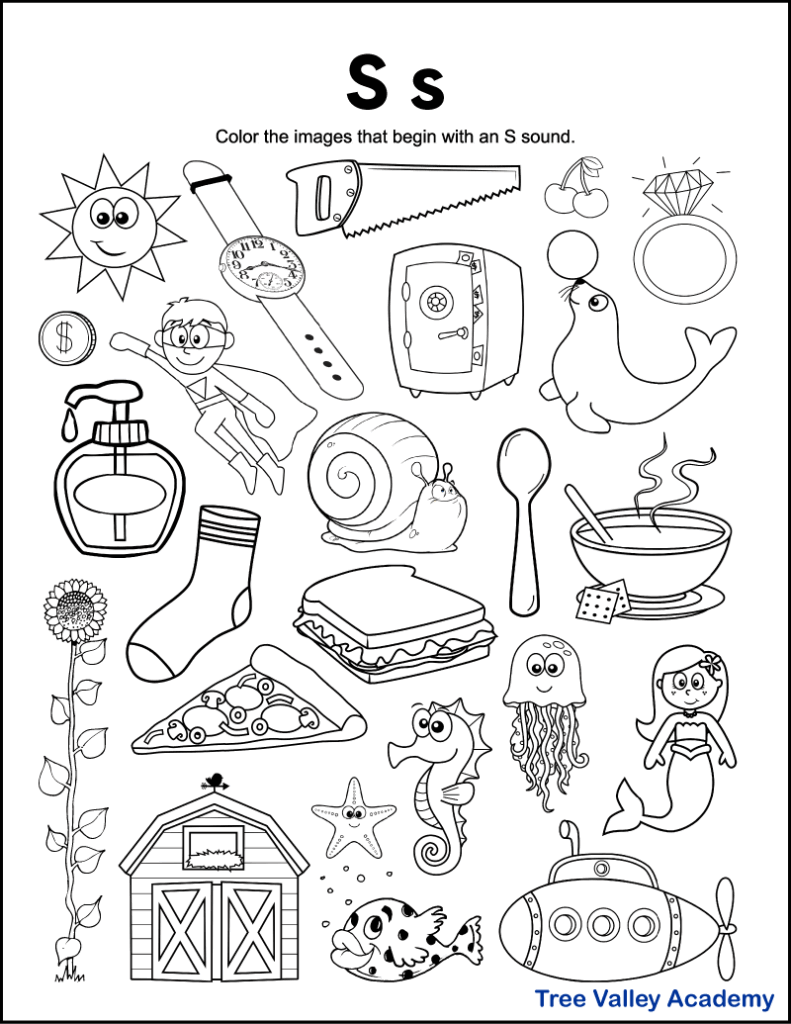 S s

Color the images that begin with an S sound.

$

Tree Valley Academy