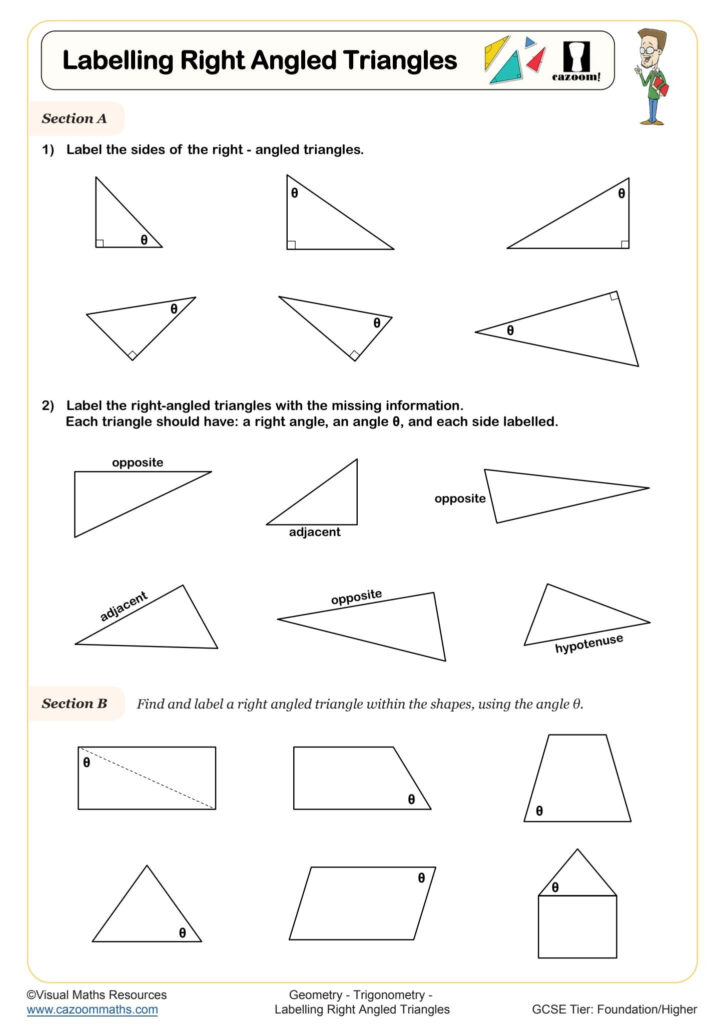 Labelling Right Angled Triangles

cazoom!

Section A

1) Label the sides of the right - angled triangles.

θ θ θ

θ θ θ

2) Label the right-angled triangles with the missing information.
Each triangle should have: a right angle, an angle θ, and each side labelled.

opposite

adjacent

opposite

adjacent

opposite

hypotenuse

Section B

Find and label a right angled triangle within the shapes, using the angle θ.

θ θ θ

θ θ θ

©Visual Maths Resources
www.cazoommaths.com

Geometry - Trigonometry -
Labelling Right Angled Triangles

GCSE Tier: Foundation/Higher