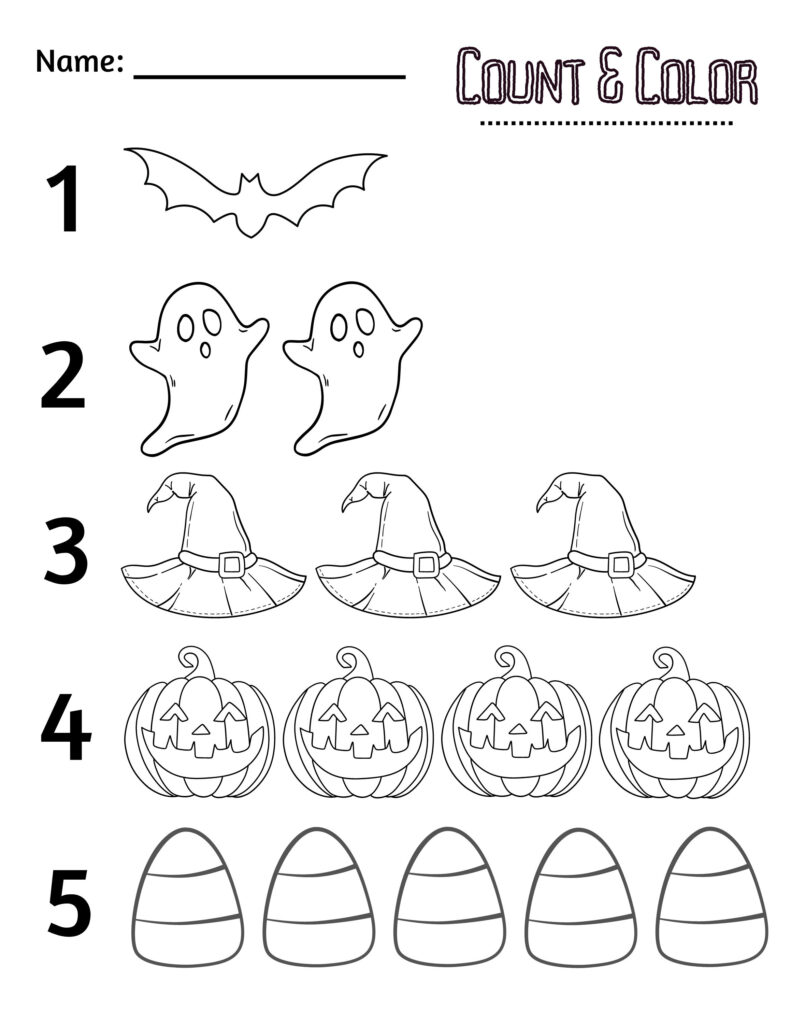 Name: ________________

COUNT & COLOR

1

2

3

4

5