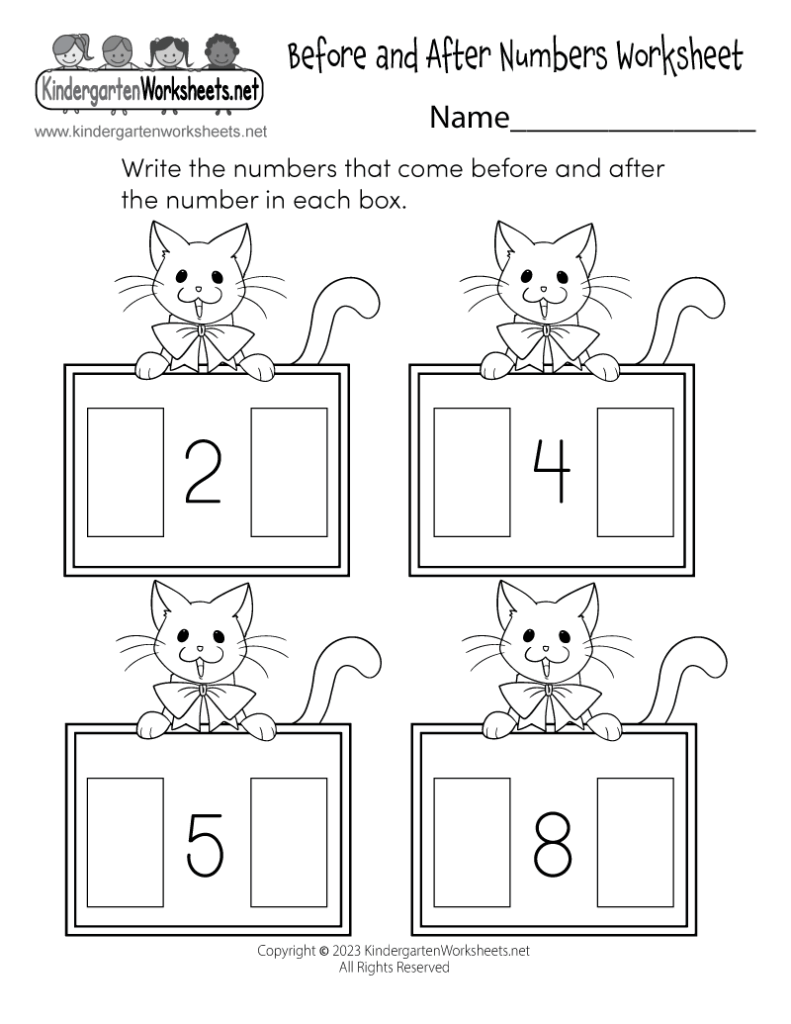 KindergartenWorksheets.net
www.kindergartenworksheets.net

Before and After Numbers Worksheet

Name_______________

Write the numbers that come before and after the number in each box.

2

4

5

8

Copyright © 2023 KindergartenWorksheets.net
All Rights Reserved