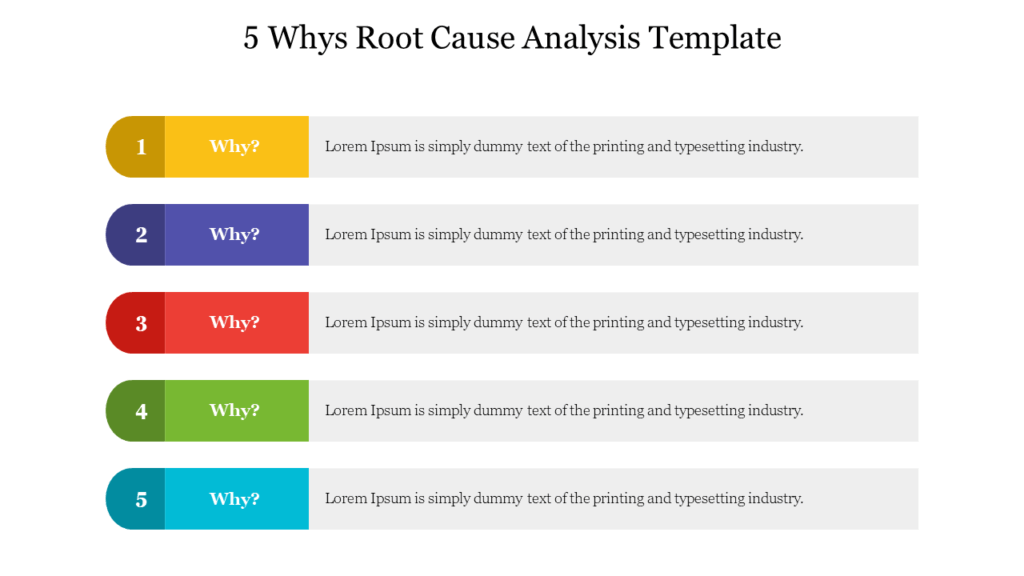 5 Whys Root Cause Analysis Template

1 Why? Lorem Ipsum is simply dummy text of the printing and typesetting industry.

2 Why? Lorem Ipsum is simply dummy text of the printing and typesetting industry.

3 Why? Lorem Ipsum is simply dummy text of the printing and typesetting industry.

4 Why? Lorem Ipsum is simply dummy text of the printing and typesetting industry.

5 Why? Lorem Ipsum is simply dummy text of the printing and typesetting industry.