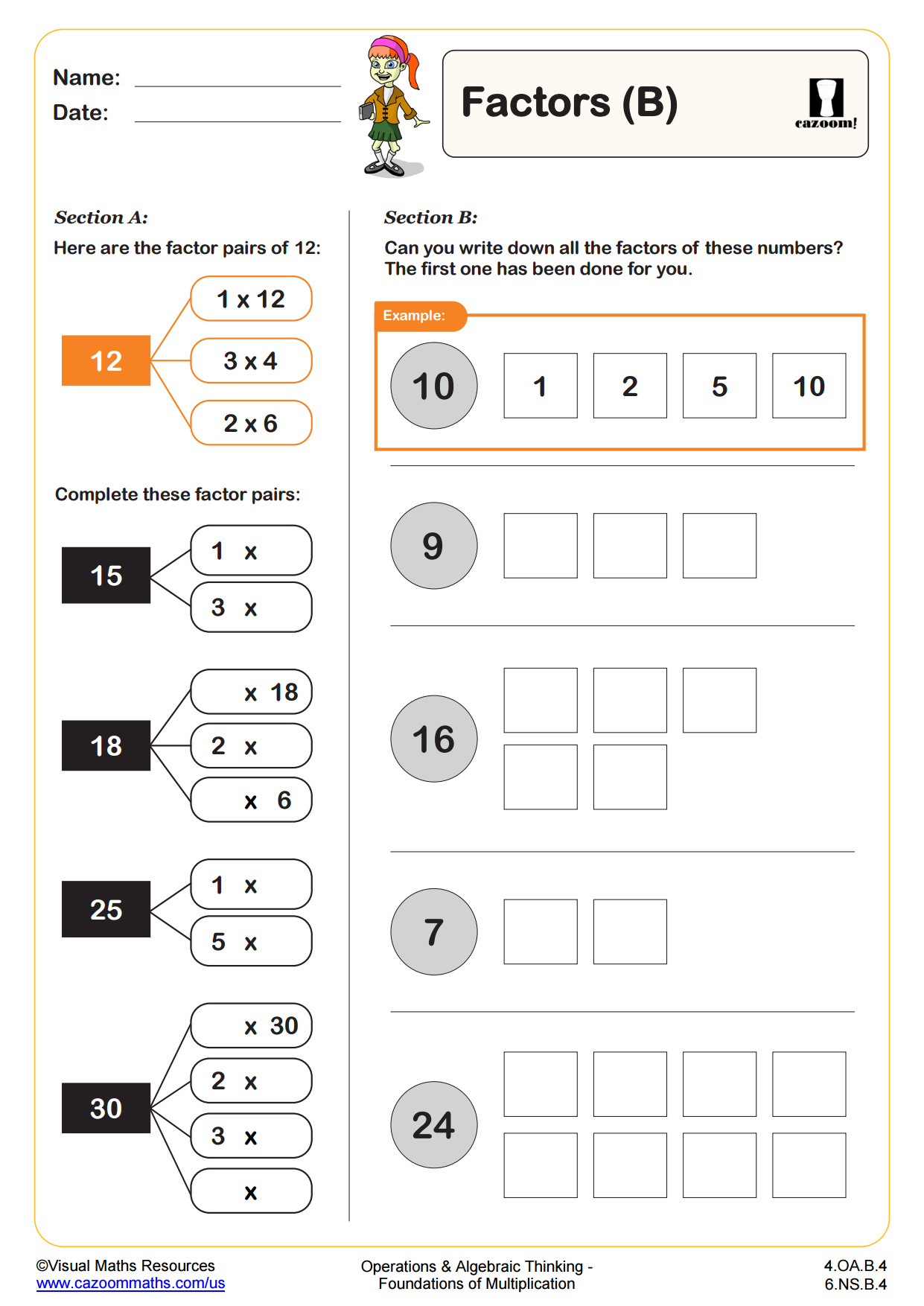 Name:

Date:

Factors (B)

cazoom!

Section A:

Here are the factor pairs of 12:

12

1 x 12

3 x 4

2 x 6

Complete these factor pairs:

15

1 x

3 x

18

x 18

2 x

x 6

25

1 x

5 x

30

x 30

2 x

3 x

x

Section B:

Can you write down all the factors of these numbers? The first one has been done for you.

Example:

10

1

2

5

10

9

16

7

24

©Visual Maths Resources
www.cazoommaths.com/us

Operations & Algebraic Thinking - Foundations of Multiplication

4.OA.B.4
6.NS.B.4