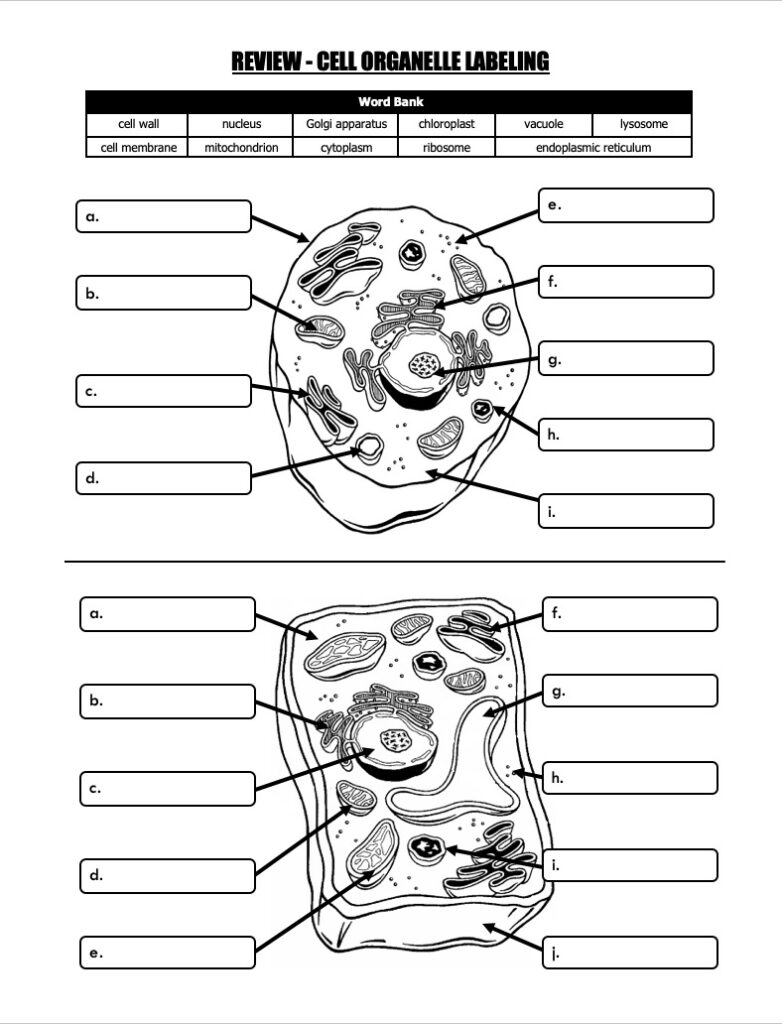 REVIEW - CELL ORGANELLE LABELING

| Word Bank | | | | | |
|---|---|---|---|---|---|
| cell wall | nucleus | Golgi apparatus | chloroplast | vacuole | lysosome |
| cell membrane | mitochondrion | cytoplasm | ribosome | endoplasmic reticulum | |

a.

b.

c.

d.

e.

f.

g.

h.

i.

a.

b.

c.

d.

e.

f.

g.

h.

i.

j.