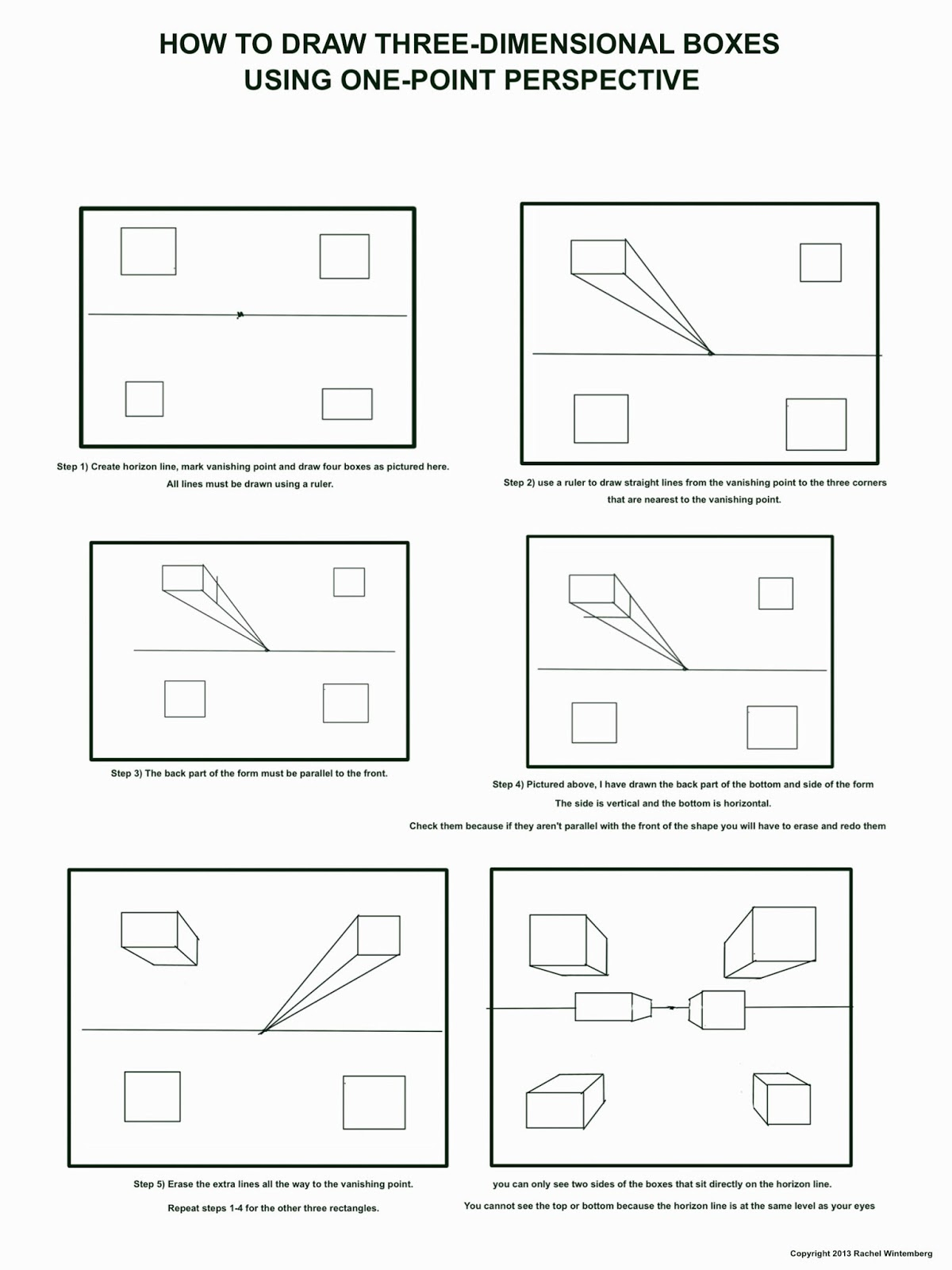 HOW TO DRAW THREE-DIMENSIONAL BOXES USING ONE-POINT PERSPECTIVE

Step 1) Create horizon line, mark vanishing point and draw four boxes as pictured here. All lines must be drawn using a ruler.

Step 2) use a ruler to draw straight lines from the vanishing point to the three corners that are nearest to the vanishing point.

Step 3) The back part of the form must be parallel to the front.

Step 4) Pictured above, I have drawn the back part of the bottom and side of the form

The side is vertical and the bottom is horizontal.

Check them because if they aren't parallel with the front of the shape you will have to erase and redo them

Step 5) Erase the extra lines all the way to the vanishing point.

Repeat steps 1-4 for the other three rectangles.

you can only see two sides of the boxes that sit directly on the horizon line.

You cannot see the top or bottom because the horizon line is at the same level as your eyes

Copyright 2013 Rachel Wintemberg