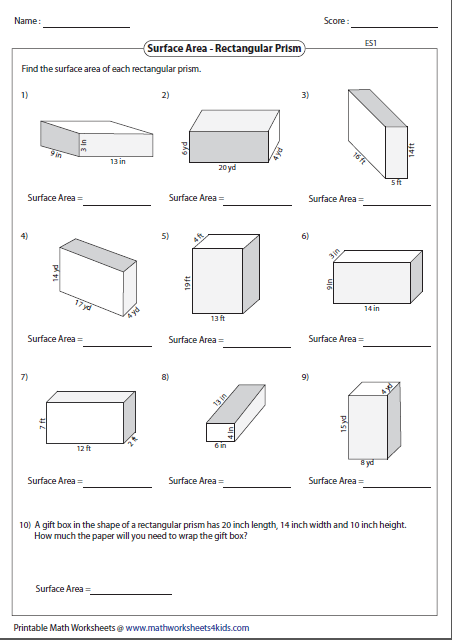 Name : ______________ Score : ______________

Surface Area - Rectangular Prism

ES1

Find the surface area of each rectangular prism.

1)
9 in
3 in
13 in

Surface Area = ______________

2)
6 yd
20 yd
4 yd

Surface Area = ______________

3)
16 ft
14 ft
5 ft

Surface Area = ______________

4)
14 yd
17 yd
4 yd

Surface Area = ______________

5)
4 ft
19 ft
13 ft

Surface Area = ______________

6)
3 in
9 in
14 in

Surface Area = ______________

7)
7 ft
12 ft
2 ft

Surface Area = ______________

8)
13 in
4 in
6 in

Surface Area = ______________

9)
4 yd
15 yd
8 yd

Surface Area = ______________

10) A gift box in the shape of a rectangular prism has 20 inch length, 14 inch width and 10 inch height. How much the paper will you need to wrap the gift box?

Surface Area = ______________

Printable Math Worksheets @ www.mathworksheets4kids.com