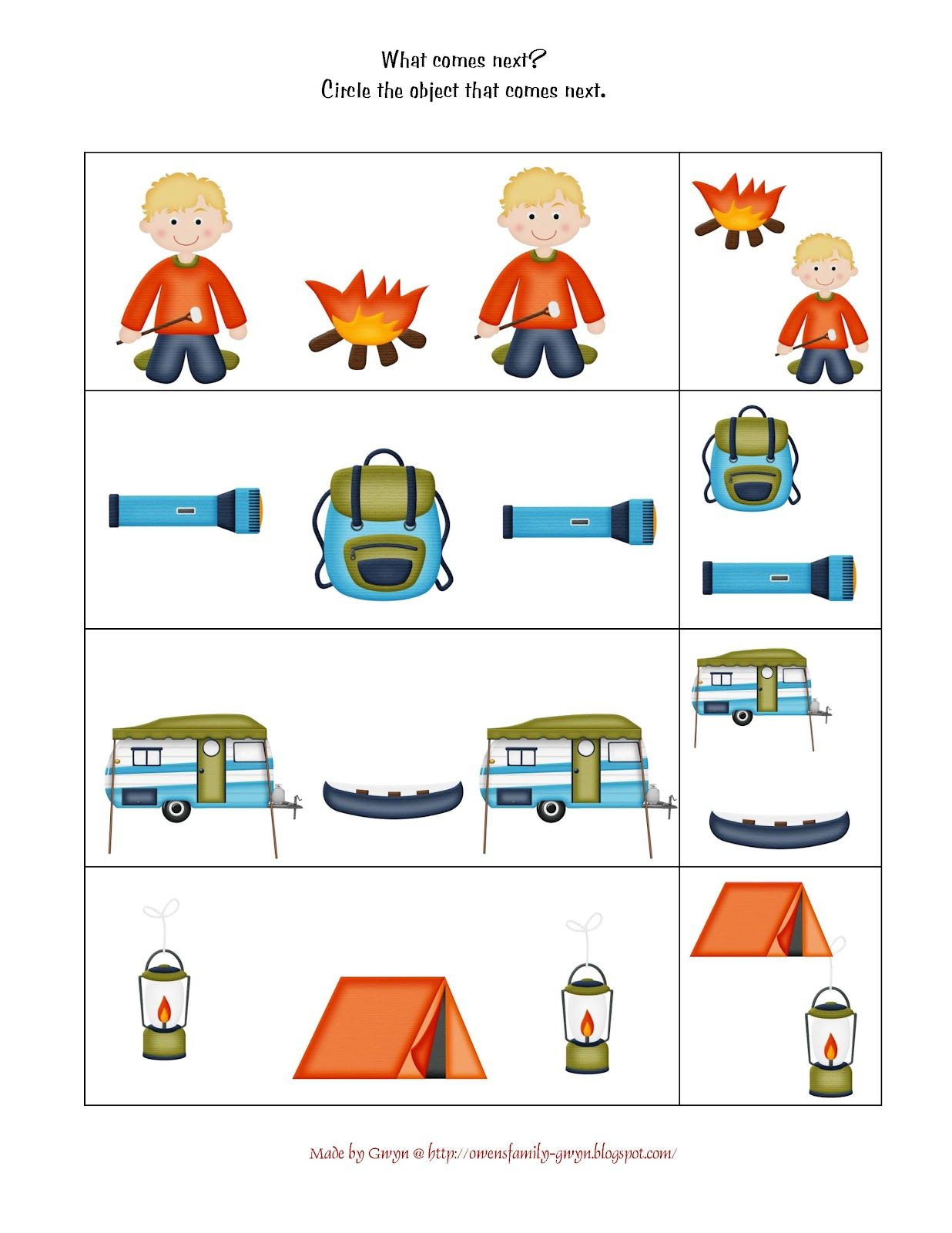 What comes next?
Circle the object that comes next.

Made by Gwyn @ http://owensfamily-gwyn.blogspot.com/