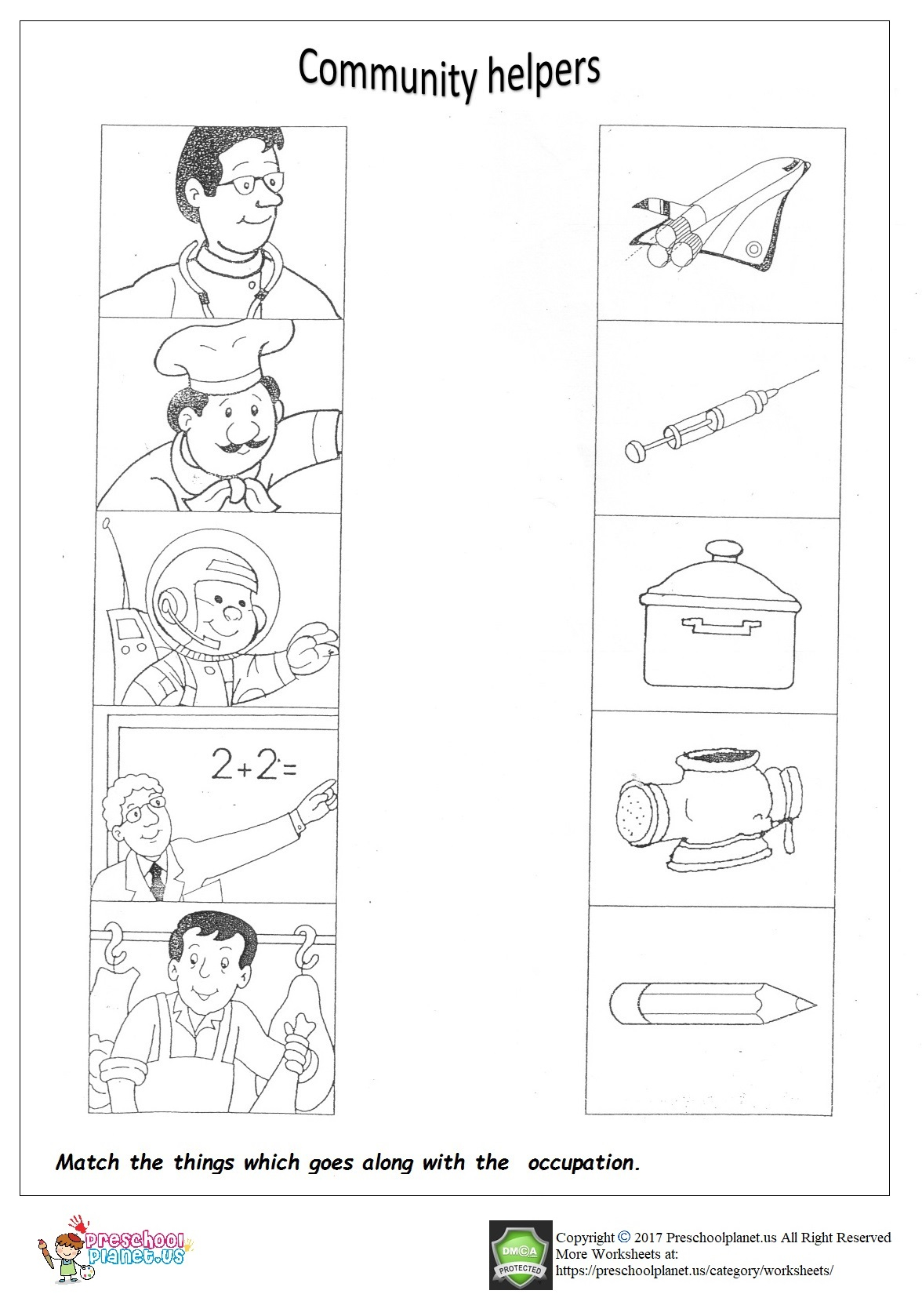 Community helpers

$2+2=$

Match the things which goes along with the occupation.

Preschool planet.us

DMCA PROTECTED

Copyright © 2017 Preschoolplanet.us All Right Reserved
More Worksheets at:
https://preschoolplanet.us/category/worksheets/