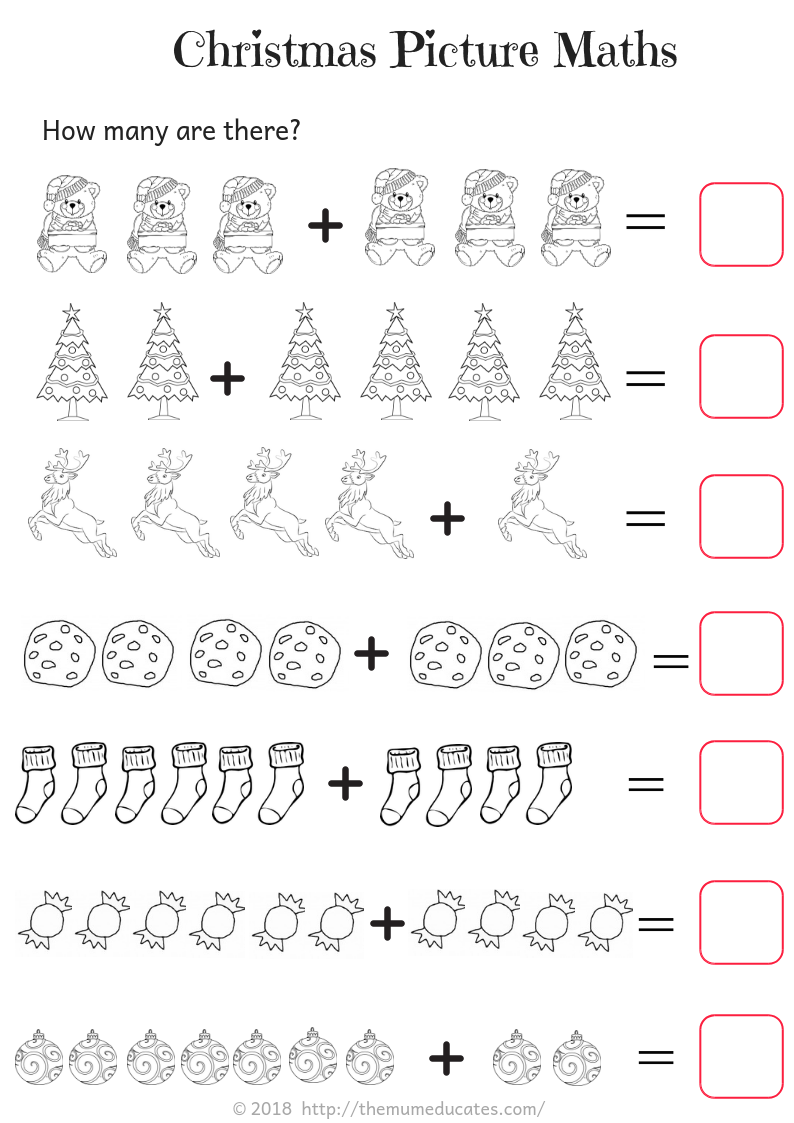 Christmas Picture Maths

How many are there?

+ =

+ =

+ =

+ =

+ =

+ =

+ =

© 2018 http://themumeducates.com/