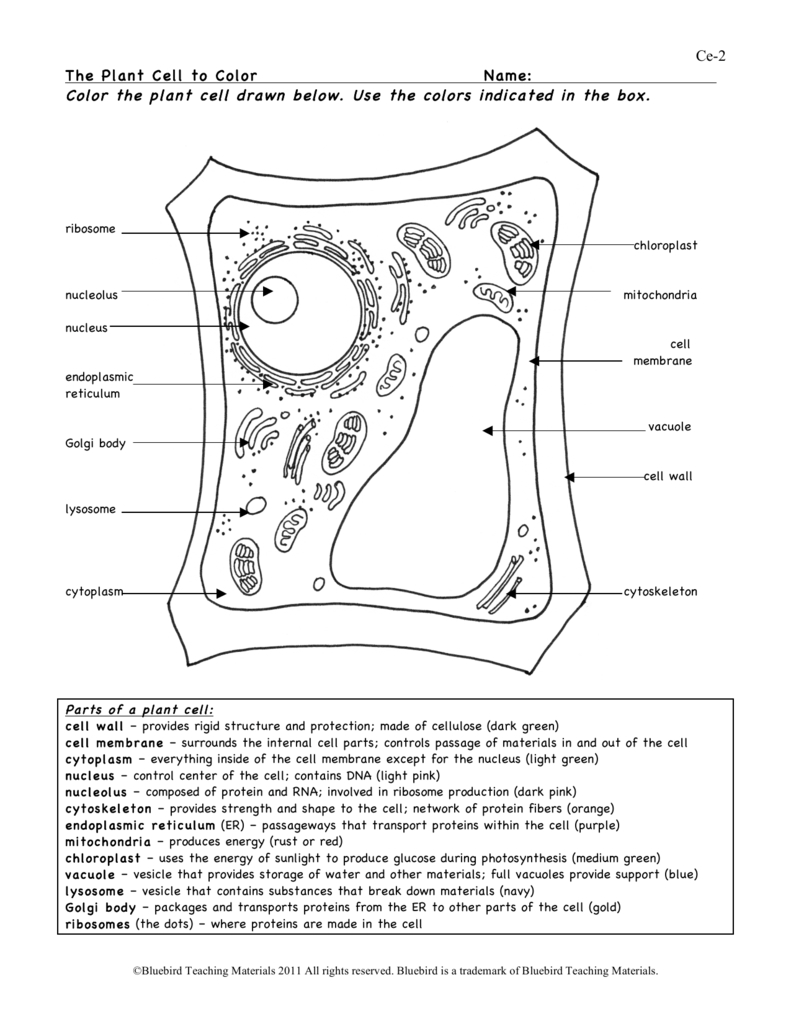 Ce-2

The Plant Cell to Color Name:

Color the plant cell drawn below. Use the colors indicated in the box.

ribosome

nucleolus

nucleus

endoplasmic reticulum

Golgi body

lysosome

cytoplasm

chloroplast

mitochondria

cell membrane

vacuole

cell wall

cytoskeleton

Parts of a plant cell:
cell wall – provides rigid structure and protection; made of cellulose (dark green)
cell membrane – surrounds the internal cell parts; controls passage of materials in and out of the cell
cytoplasm – everything inside of the cell membrane except for the nucleus (light green)
nucleus – control center of the cell; contains DNA (light pink)
nucleolus – composed of protein and RNA; involved in ribosome production (dark pink)
cytoskeleton – provides strength and shape to the cell; network of protein fibers (orange)
endoplasmic reticulum (ER) – passageways that transport proteins within the cell (purple)
mitochondria – produces energy (rust or red)
chloroplast – uses the energy of sunlight to produce glucose during photosynthesis (medium green)
vacuole – vesicle that provides storage of water and other materials; full vacuoles provide support (blue)
lysosome – vesicle that contains substances that break down materials (navy)
Golgi body – packages and transports proteins from the ER to other parts of the cell (gold)
ribosomes (the dots) – where proteins are made in the cell

©Bluebird Teaching Materials 2011 All rights reserved. Bluebird is a trademark of Bluebird Teaching Materials.