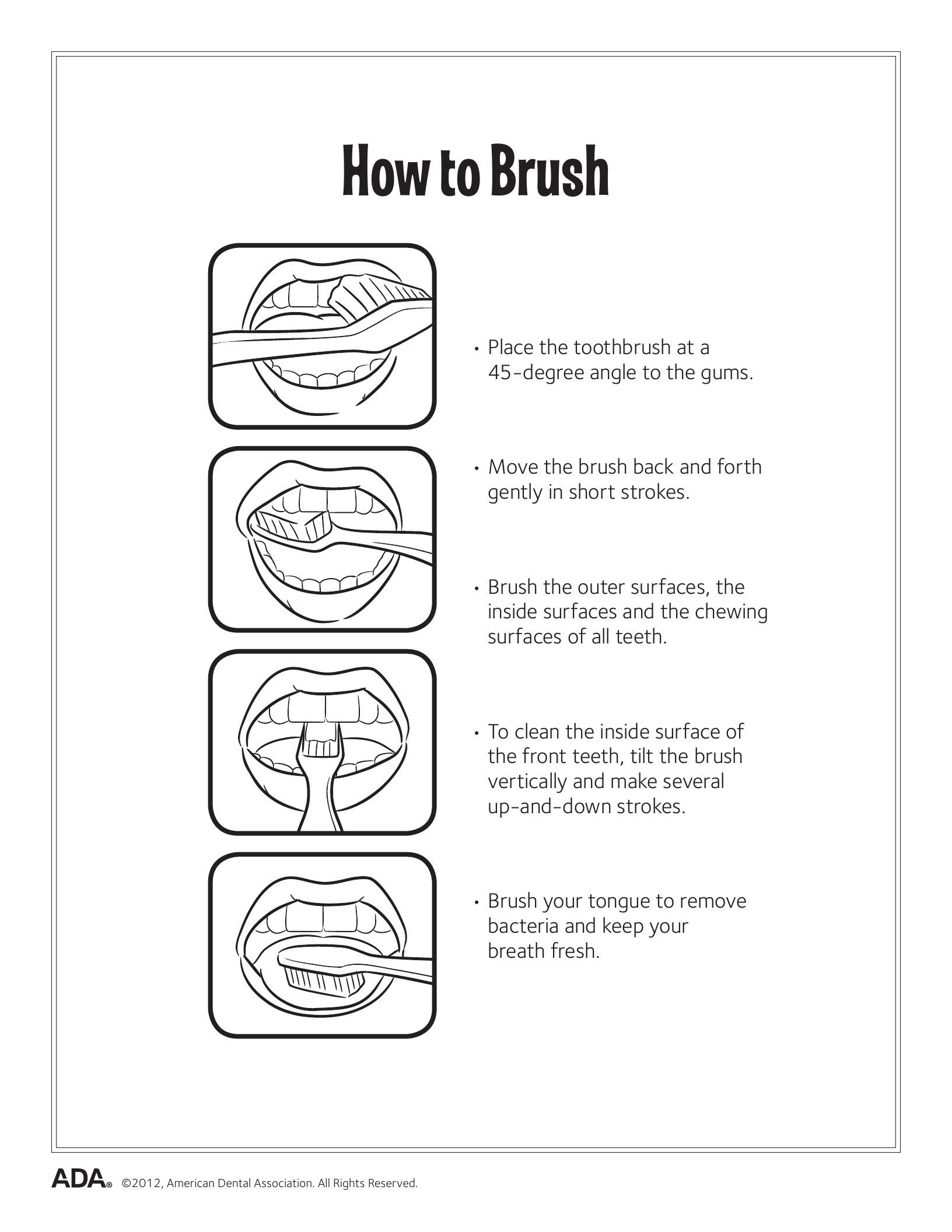 How to Brush

• Place the toothbrush at a 45-degree angle to the gums.

• Move the brush back and forth gently in short strokes.

• Brush the outer surfaces, the inside surfaces and the chewing surfaces of all teeth.

• To clean the inside surface of the front teeth, tilt the brush vertically and make several up-and-down strokes.

• Brush your tongue to remove bacteria and keep your breath fresh.

ADA® ©2012, American Dental Association. All Rights Reserved.