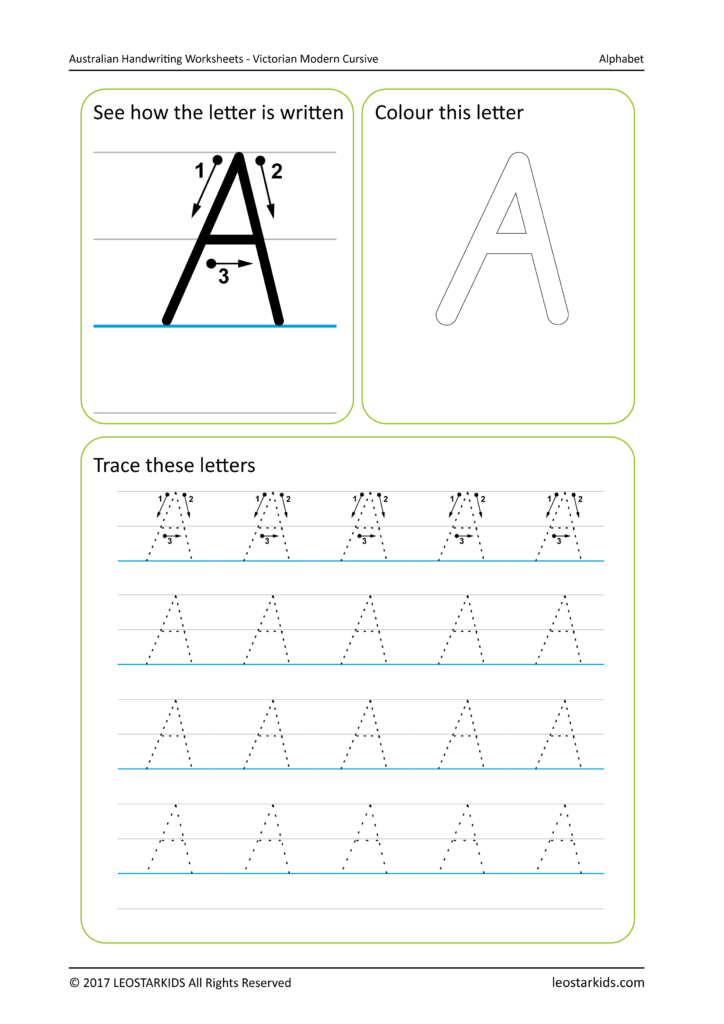 Australian Handwriting Worksheets - Victorian Modern Cursive

Alphabet

See how the letter is written

1 2

A

3

Colour this letter

A

Trace these letters

1 2 3 A 1 2 3 A 1 2 3 A 1 2 3 A 1 2 3 A

A A A A A

A A A A A

A A A A A

© 2017 LEOSTARKIDS All Rights Reserved

leostarkids.com