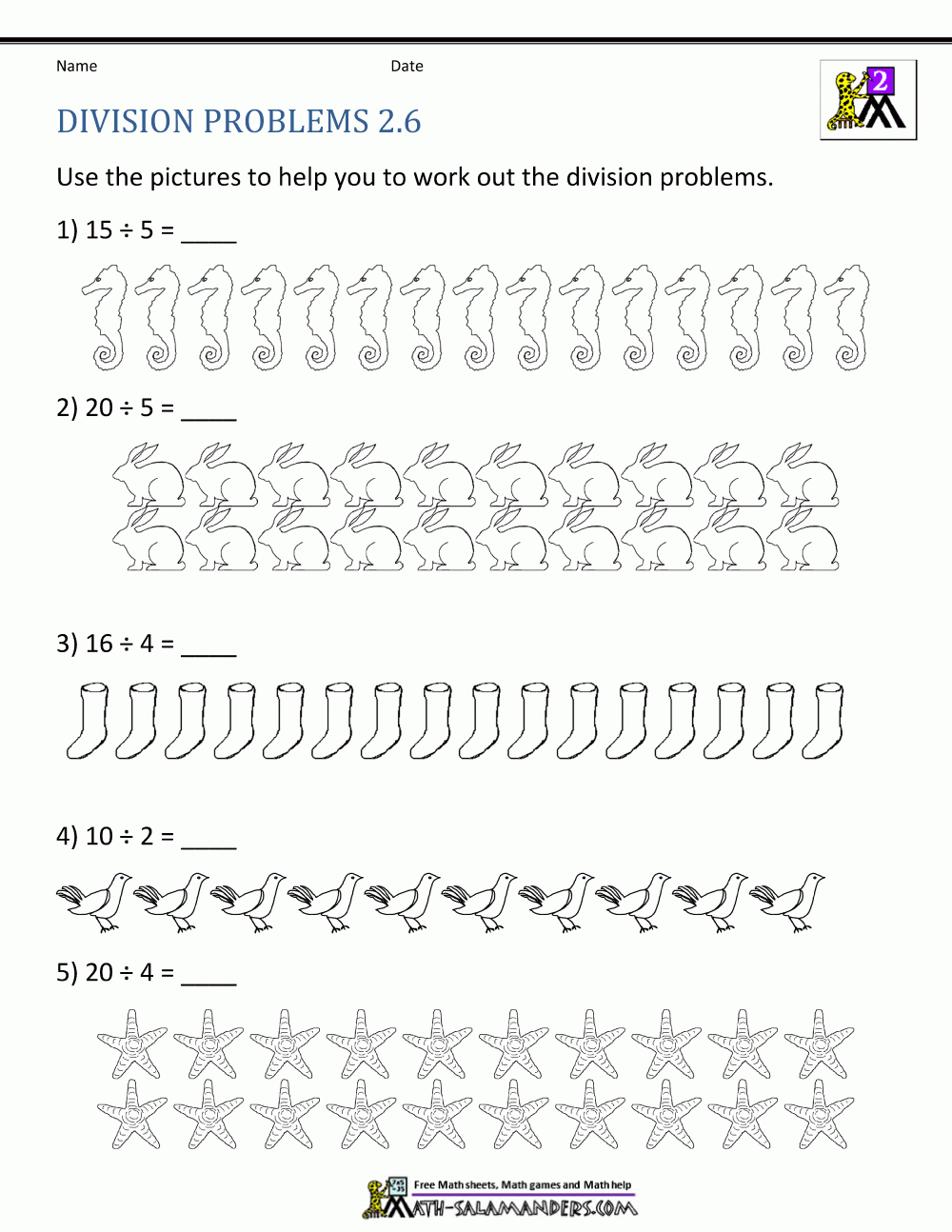 Name Date

2

DIVISION PROBLEMS 2.6

Use the pictures to help you to work out the division problems.

1) $15 \div 5 =$ ____

2) $20 \div 5 =$ ____

3) $16 \div 4 =$ ____

4) $10 \div 2 =$ ____

5) $20 \div 4 =$ ____

Free Math sheets, Math games and Math help
MATH-SALAMANDERS.COM