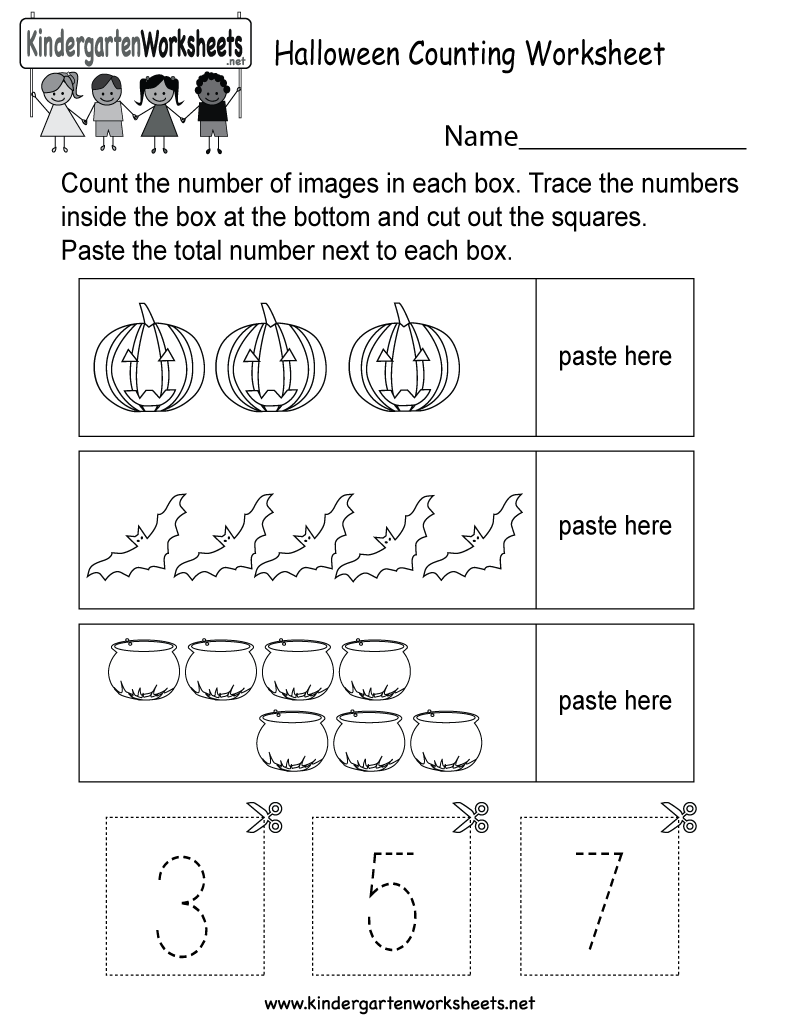 KindergartenWorksheets .net

Halloween Counting Worksheet

Name_______________

Count the number of images in each box. Trace the numbers inside the box at the bottom and cut out the squares. Paste the total number next to each box.

paste here

paste here

paste here

3

5

7

www.kindergartenworksheets.net