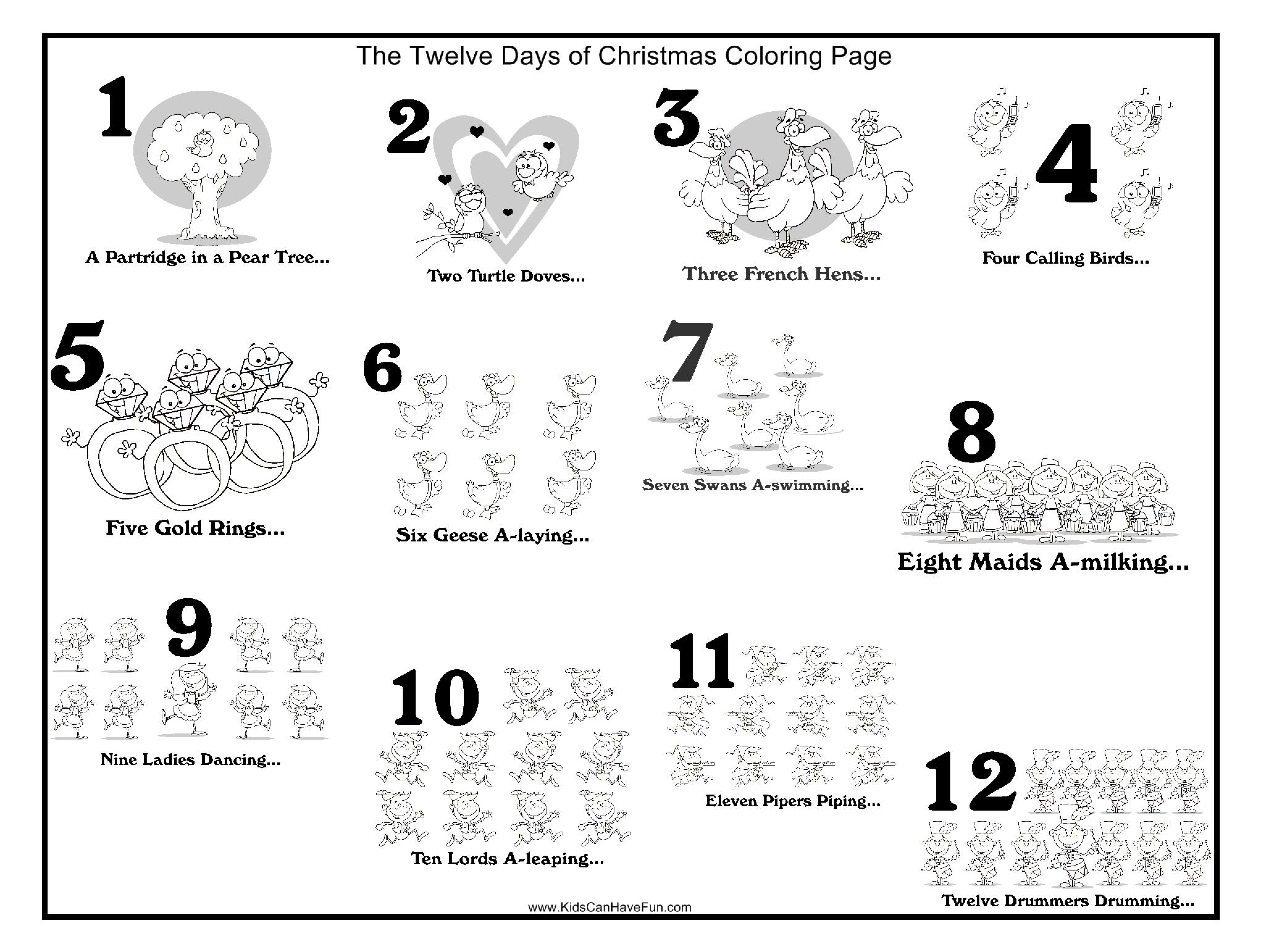 The Twelve Days of Christmas Coloring Page

1

A Partridge in a Pear Tree...

2

Two Turtle Doves...

3

Three French Hens...

4

Four Calling Birds...

5

Five Gold Rings...

6

Six Geese A-laying...

7

Seven Swans A-swimming...

8

Eight Maids A-milking...

9

Nine Ladies Dancing...

10

Ten Lords A-leaping...

11

Eleven Pipers Piping...

12

Twelve Drummers Drumming...

www.KidsCanHaveFun.com