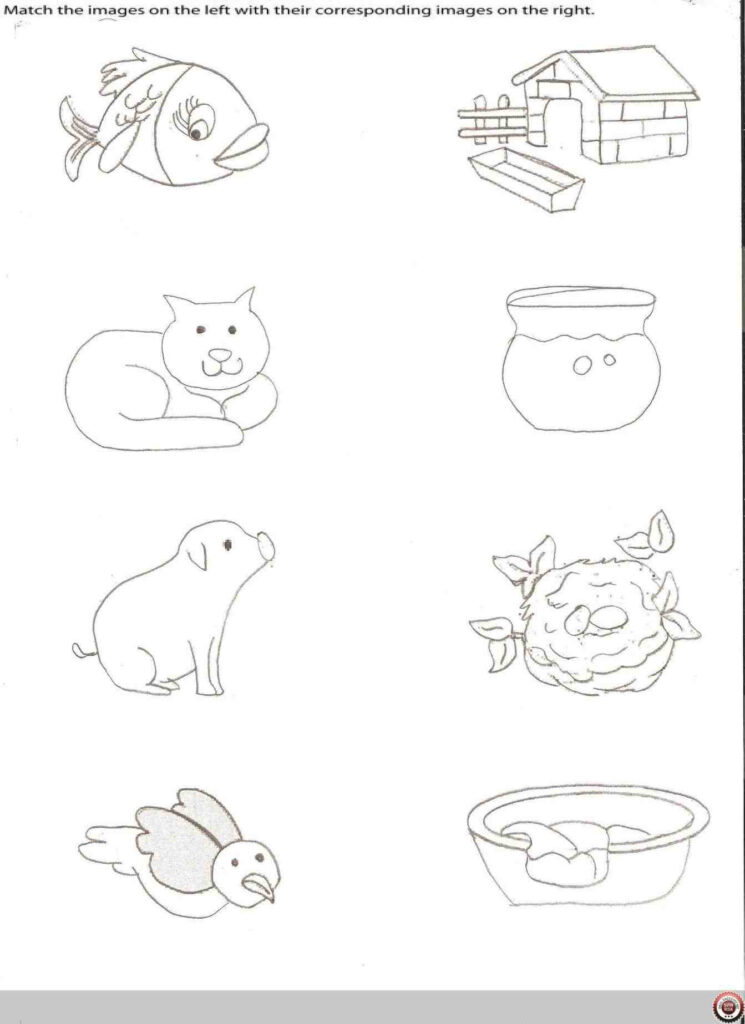 Match the images on the left with their corresponding images on the right.